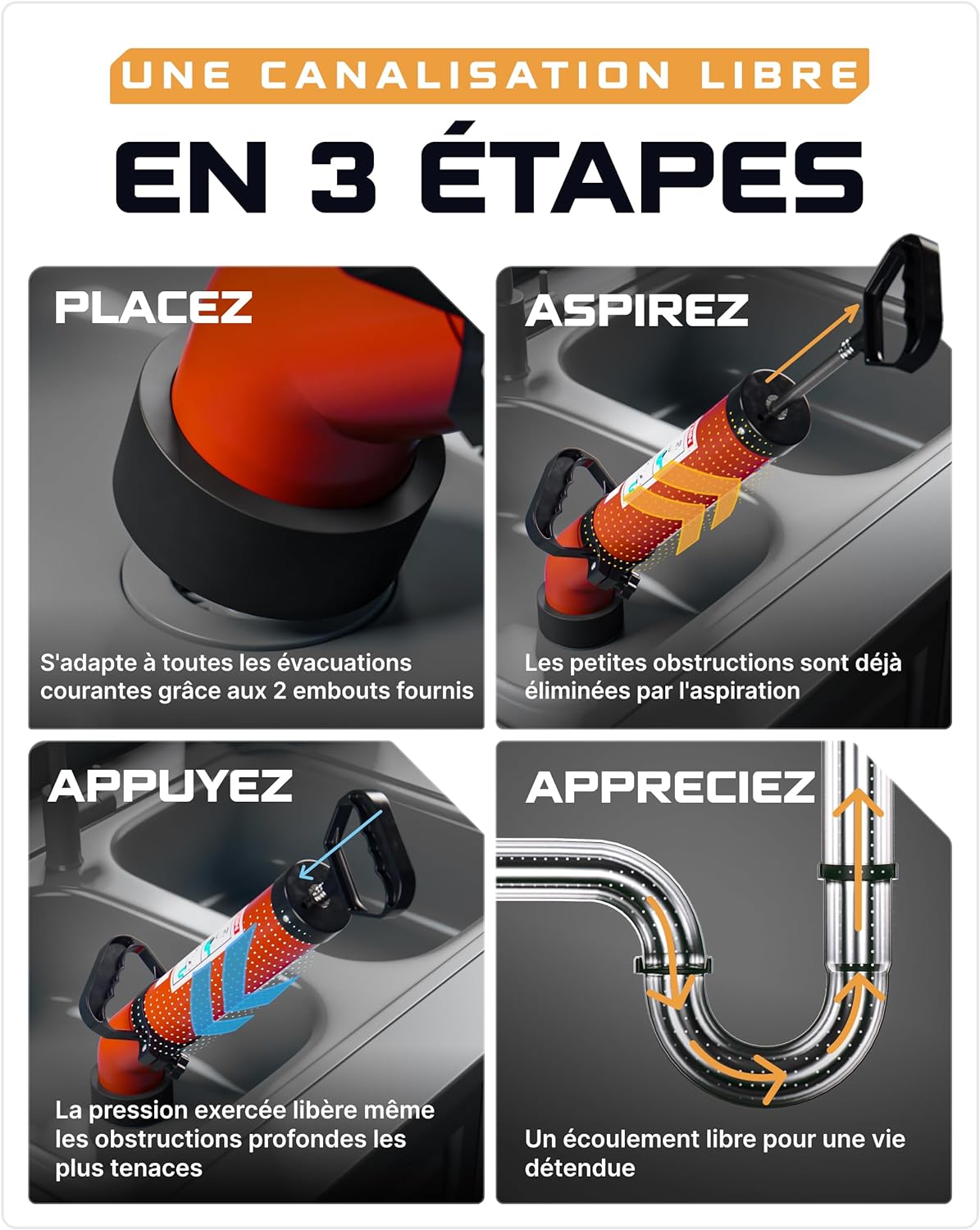 UNE CANALISATION LIBRE

EN 3 ÉTAPES

PLACEZ

S'adapte à toutes les évacuations courantes grâce aux 2 embouts fournis

ASPIREZ

Les petites obstructions sont déjà éliminées par l'aspiration

APPUYEZ

La pression exercée libère même les obstructions profondes les plus tenaces

APPRECIEZ

Un écoulement libre pour une vie détendue